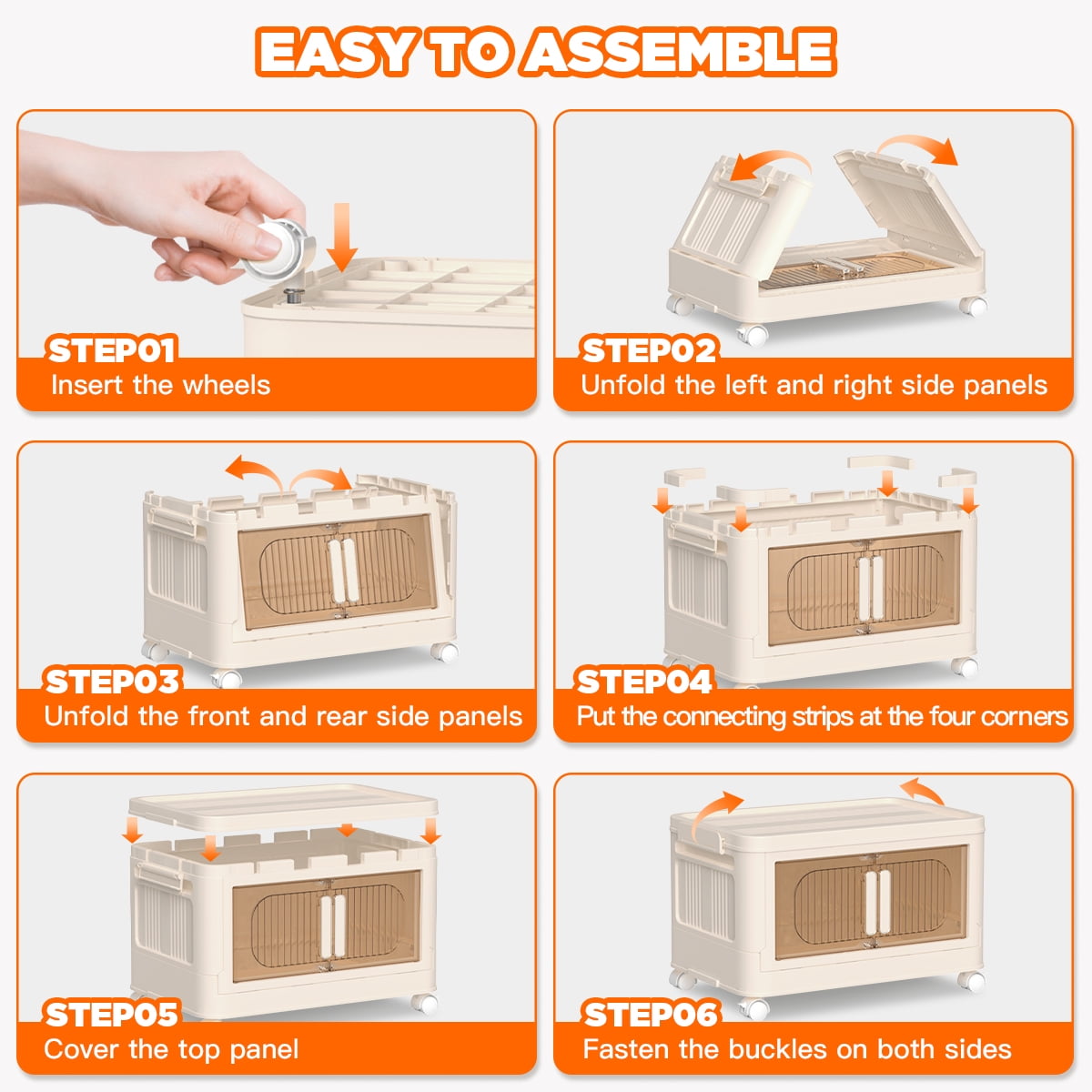 EASY TO ASSEMBLE

STEP01
Insert the wheels

STEP02
Unfold the left and right side panels

STEP03
Unfold the front and rear side panels

STEP04
Put the connecting strips at the four corners

STEP05
Cover the top panel

STEP06
Fasten the buckles on both sides