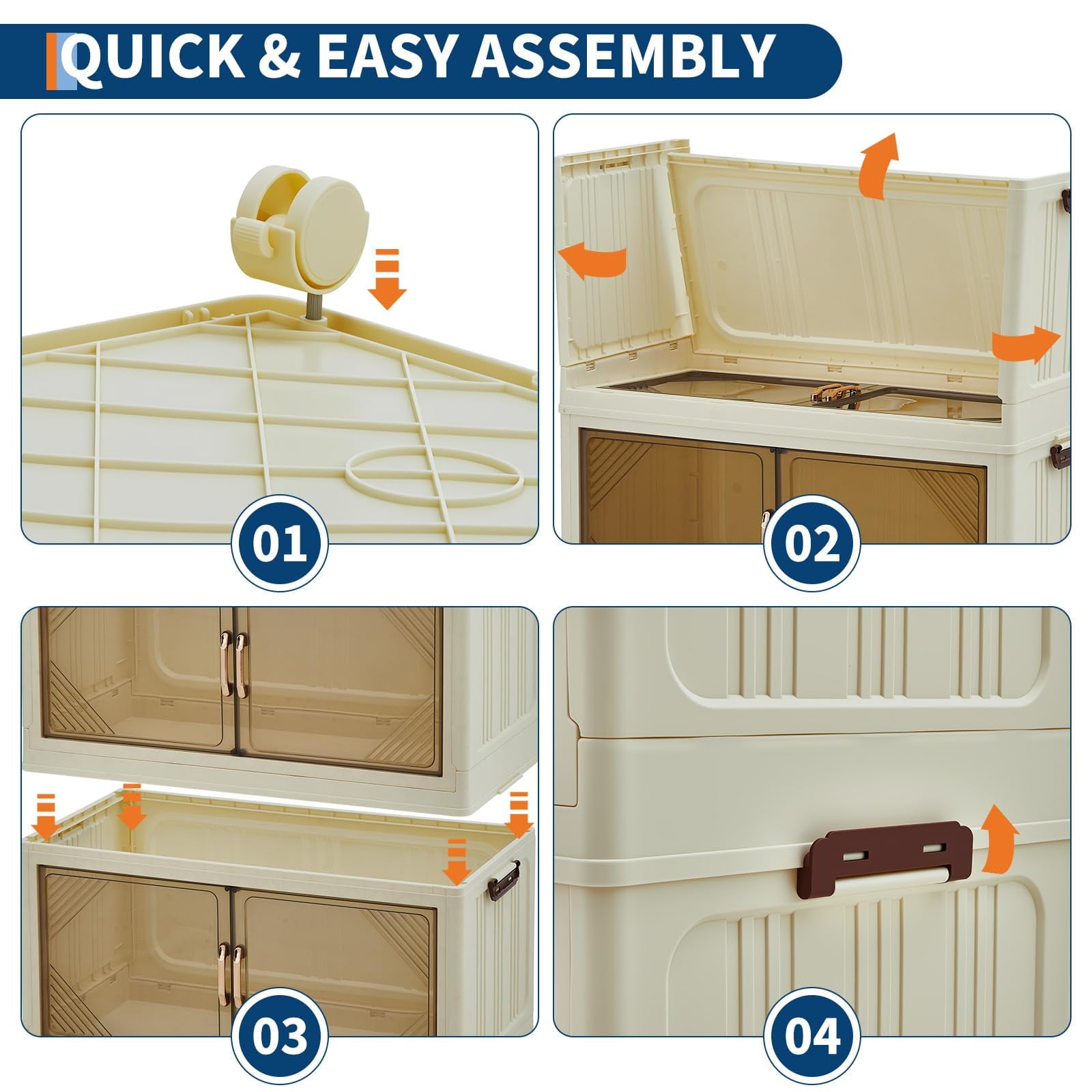 QUICK & EASY ASSEMBLY

01

02

03

04